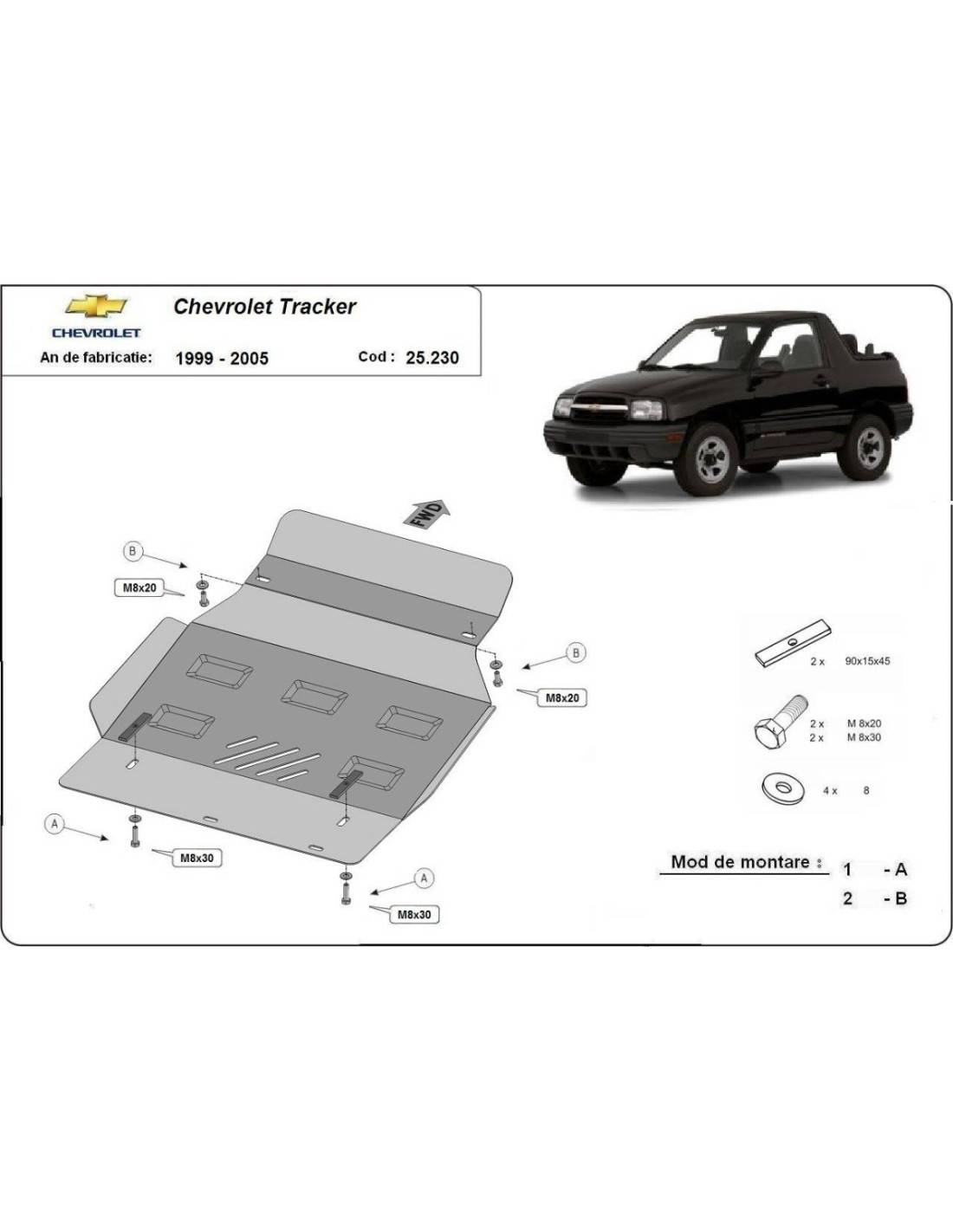 CHEVROLET

Chevrolet Tracker

An de fabricatie: 1999 - 2005 Cod : 25.230

FWD

B

M8x20

B

M8x20

A

M8x30

A

M8x30

2 x 90x15x45

2 x M 8x20
2 x M 8x30

4 x 8

Mod de montare : 1 - A
2 - B