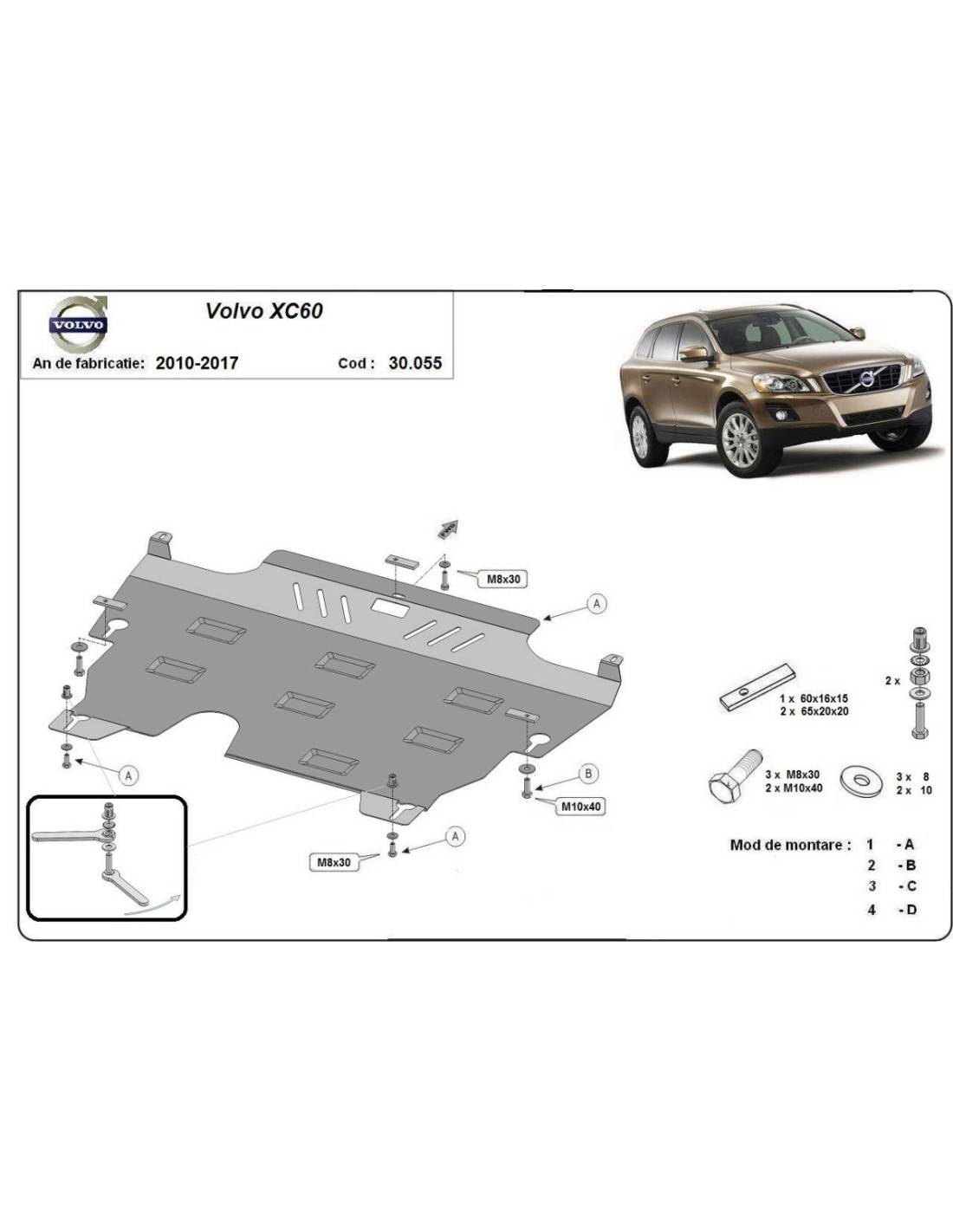 VOLVO

Volvo XC60

An de fabricatie: 2010-2017

Cod : 30.055

M8x30

A

A

B

M10x40

A

M8x30

1 x 60x16x15
2 x 65x20x20

2 x

3 x M8x30
2 x M10x40

3 x 8
2 x 10

Mod de montare : 1 - A
2 - B
3 - C
4 - D