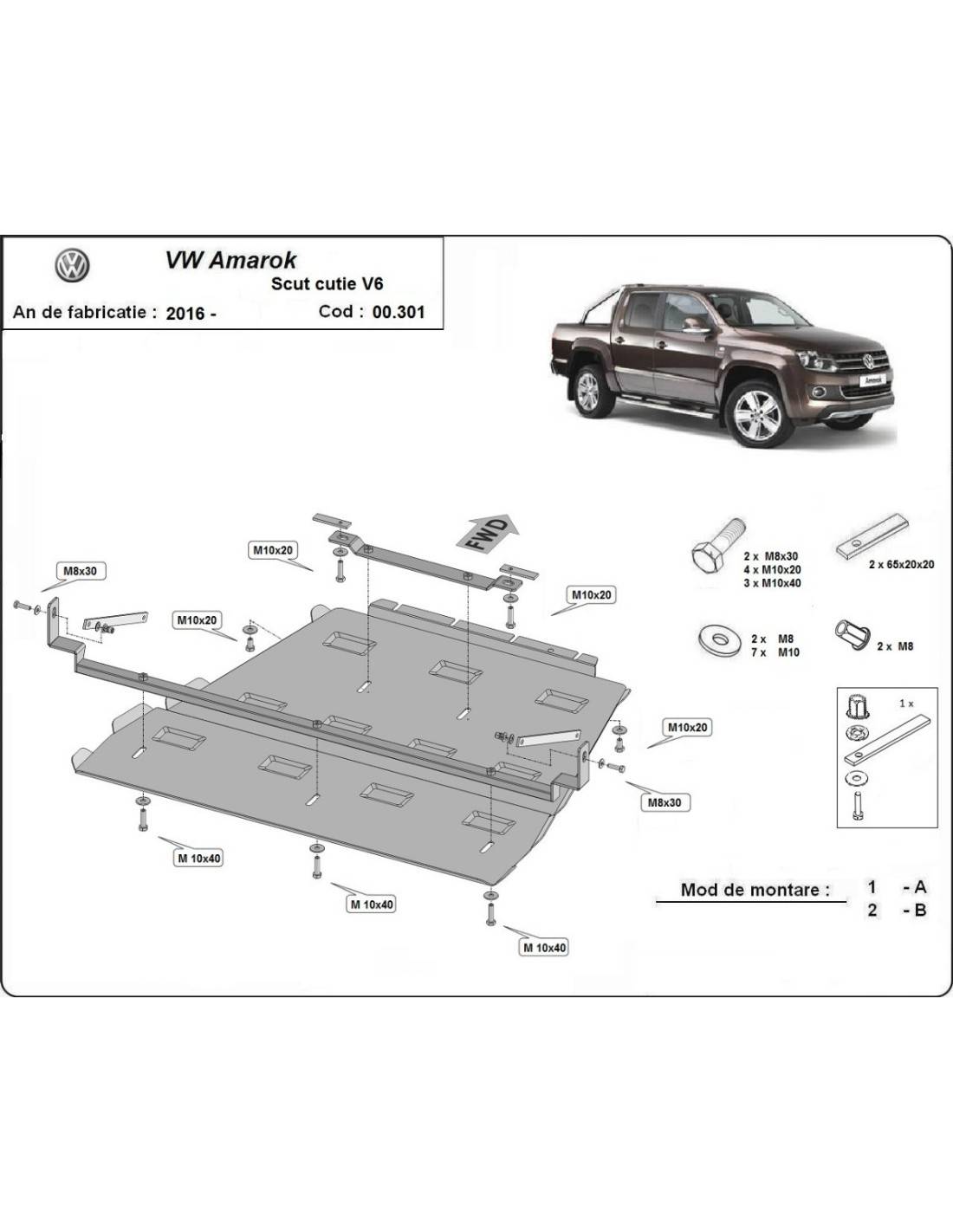 VW Amarok
Scut cutie V6
An de fabricatie : 2016 -
Cod : 00.301

Amarok

FWD

M8x30
M10x20
M10x20
M10x20
M10x20
M8x30
M 10x40
M 10x40
M 10x40

2 x M8x30
4 x M10x20
3 x M10x40

2 x 65x20x20

2 x M8
7 x M10

2 x M8

1 x

Mod de montare : 1 - A
2 - B