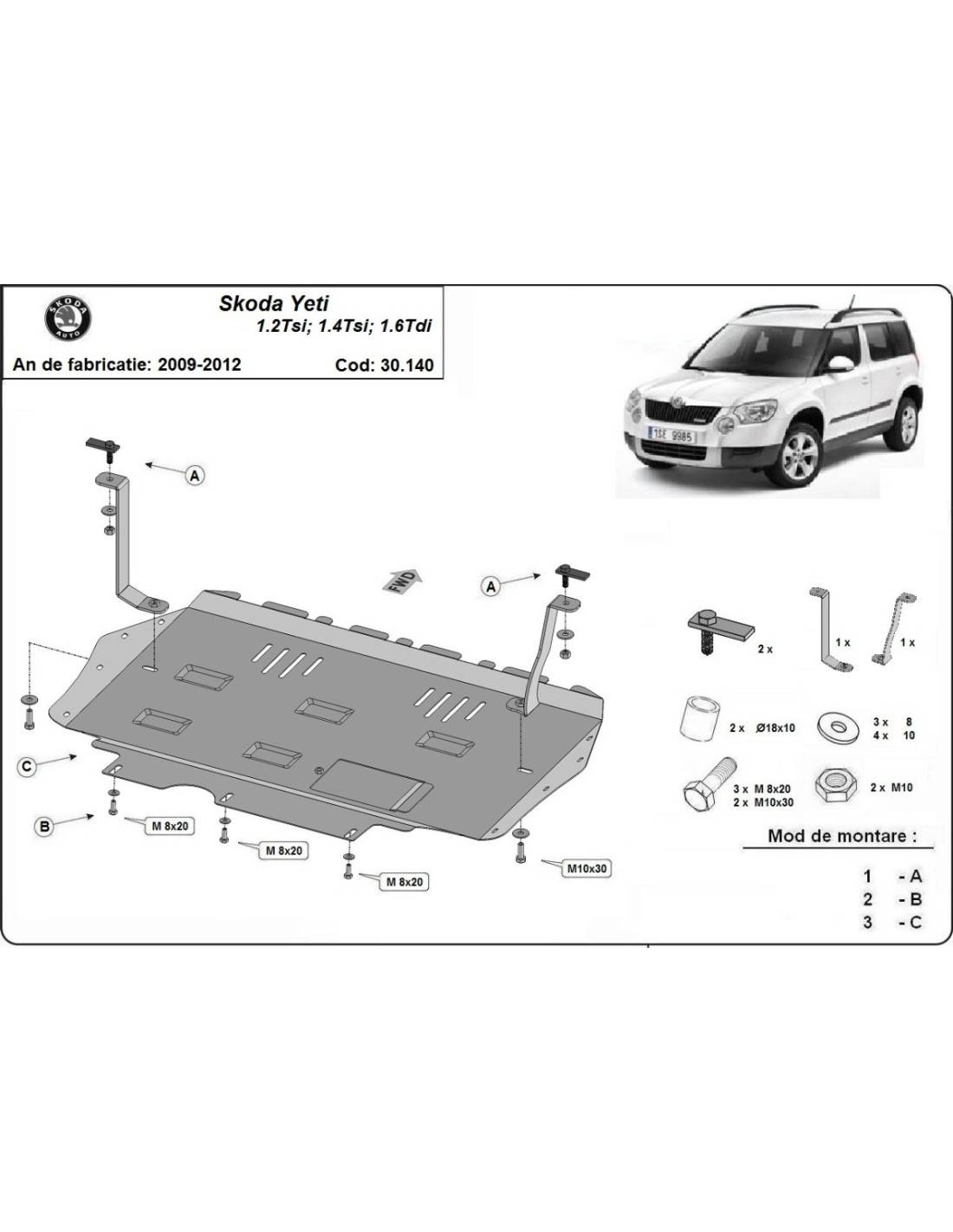 SKODA AUTO

Skoda Yeti
1.2Tsi; 1.4Tsi; 1.6Tdi

An de fabricatie: 2009-2012

Cod: 30.140

1SE 9985

A

FWD

A

C

B

M 8x20

M 8x20

M 8x20

M10x30

2 x

1 x

1 x

2 x Ø18x10

3 x 8
4 x 10

3 x M 8x20
2 x M10x30

2 x M10

Mod de montare :

1 - A
2 - B
3 - C