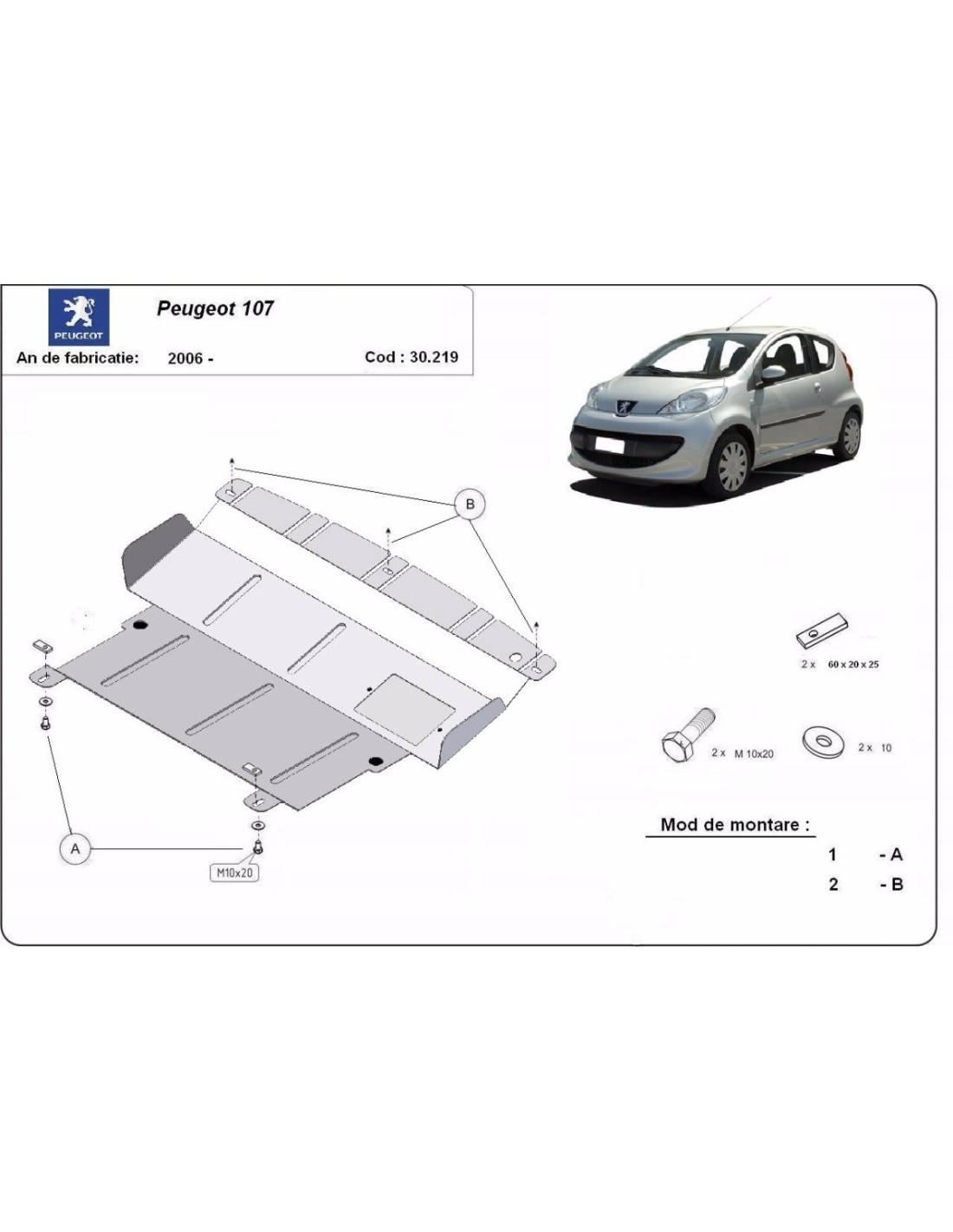 PEUGEOT

Peugeot 107

An de fabricatie: 2006 -

Cod : 30.219

B

A

M10x20

2 x 60 x 20 x 25

2 x M 10x20

2 x 10

Mod de montare :

1 - A

2 - B