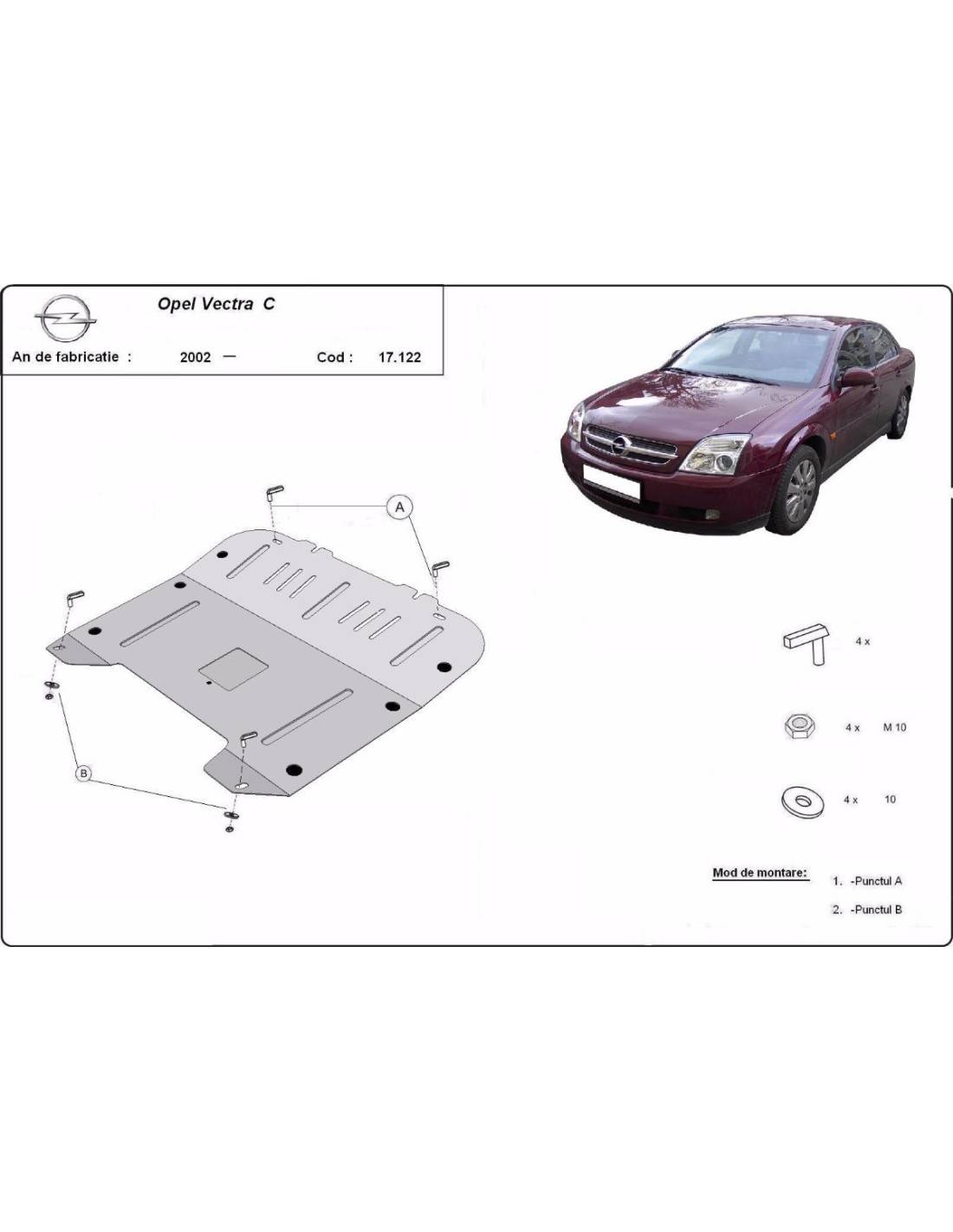 Opel Vectra C

An de fabricatie : 2002 — Cod : 17.122

A

B

4 x

4 x M 10

4 x 10

Mod de montare:

1. -Punctul A

2. -Punctul B