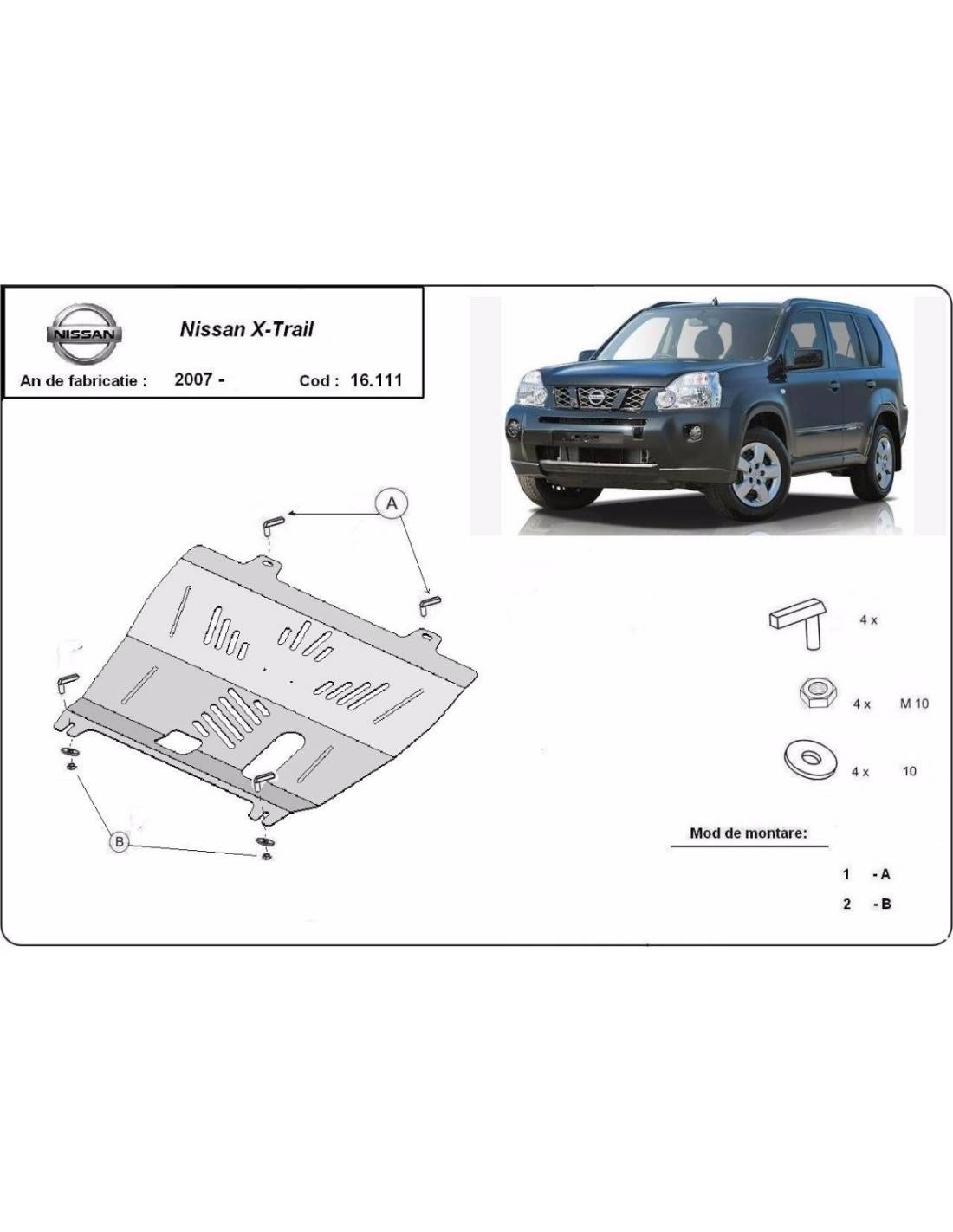 NISSAN

Nissan X-Trail

An de fabricatie : 2007 - Cod : 16.111

A

B

4 x

4 x M 10

4 x 10

Mod de montare:

1 - A

2 - B