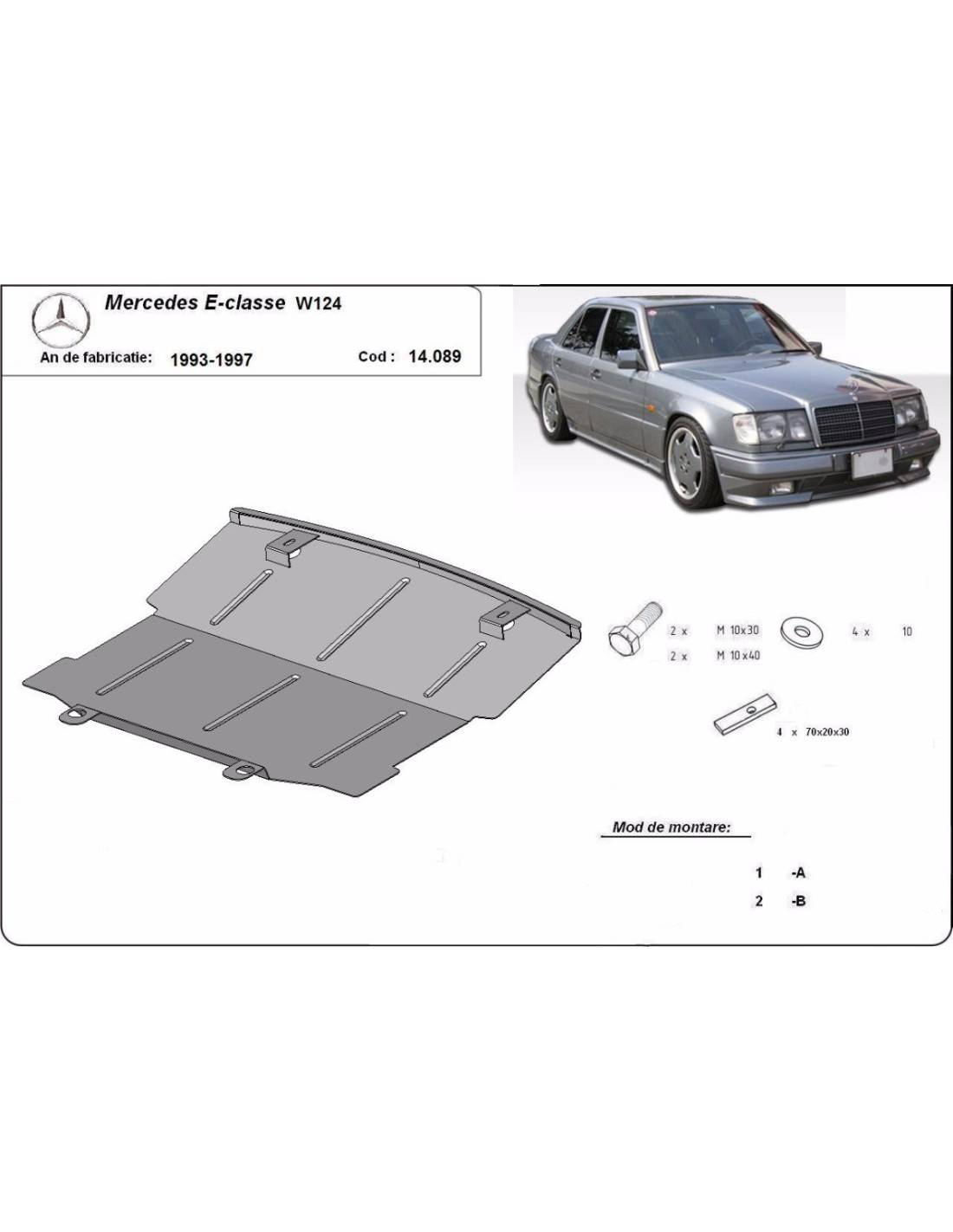 Mercedes E-classe W124

An de fabricatie: 1993-1997 Cod : 14.089

2 x M 10x30
2 x M 10x40

4 x 10

4 x 70x20x30

Mod de montare:

1 -A
2 -B