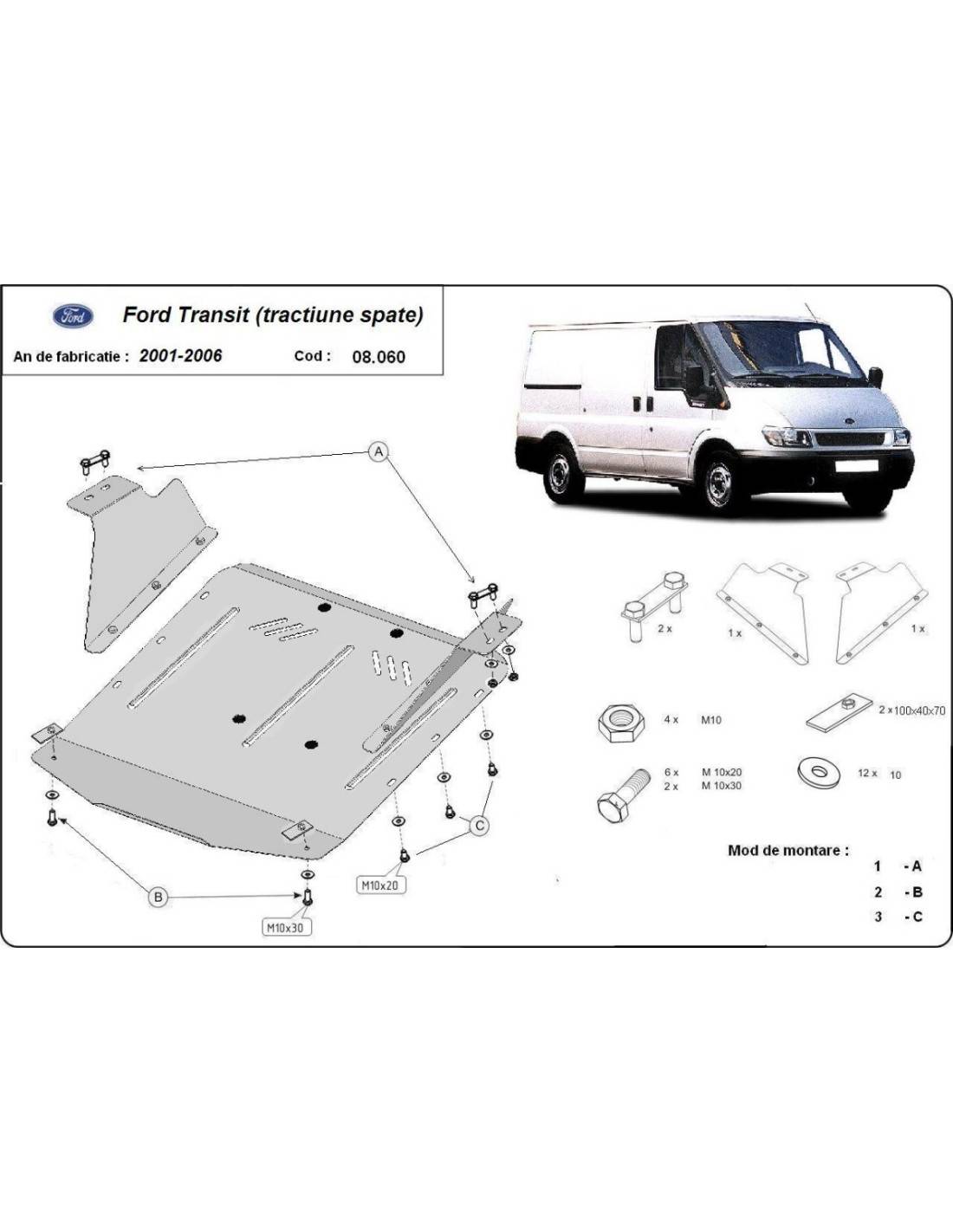 Ford

Ford Transit (tractiune spate)

An de fabricatie : 2001-2006 Cod : 08.060

A

B

C

M10x20

M10x30

2 x

1 x

1 x

4 x M10

2 x 100x40x70

6 x M 10x20
2 x M 10x30

12 x 10

Mod de montare :
1 - A
2 - B
3 - C