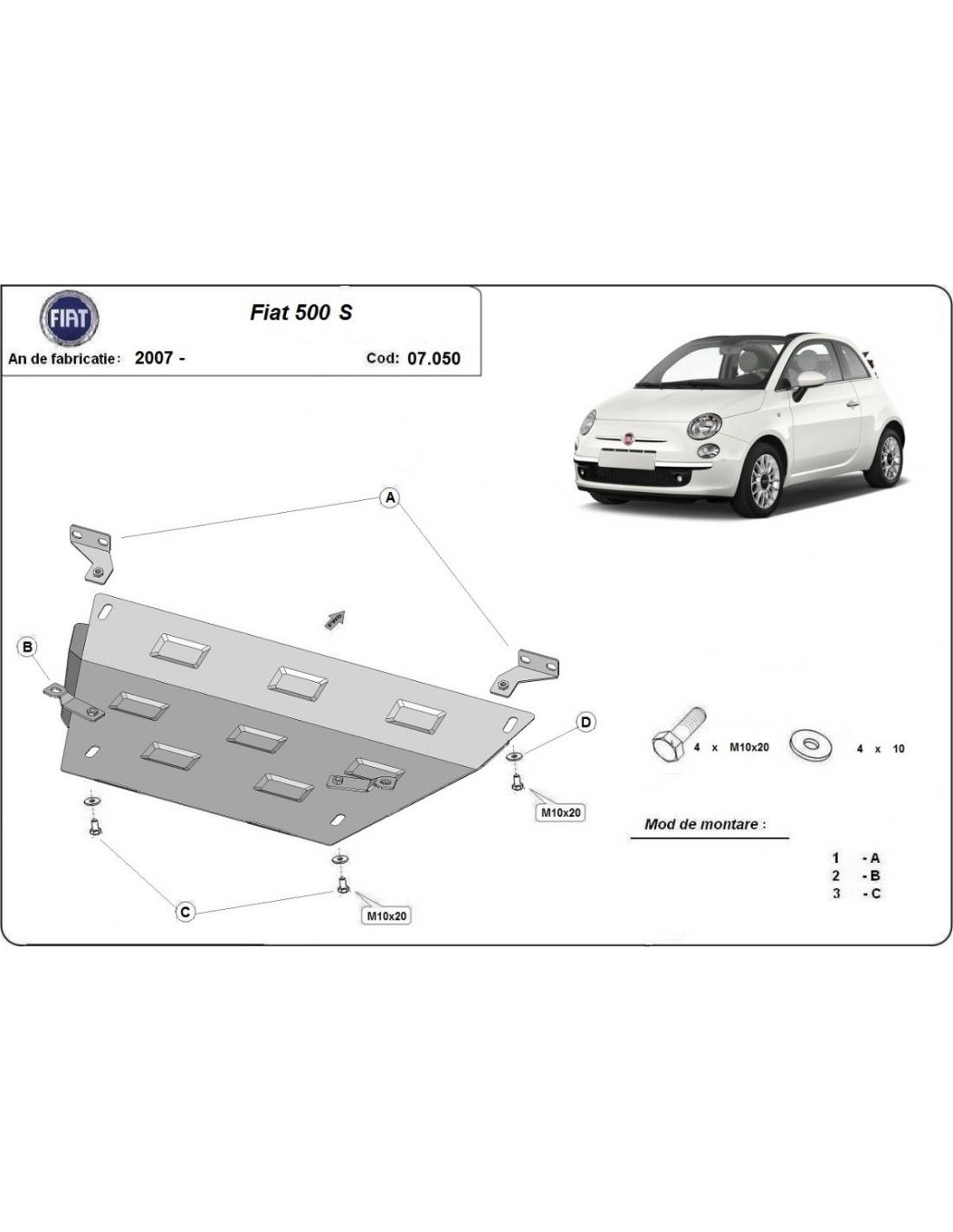 FIAT

Fiat 500 S

An de fabricatie: 2007 -

Cod: 07.050

A

B

D

C

M10x20

M10x20

4 x M10x20

4 x 10

Mod de montare :

1 - A
2 - B
3 - C