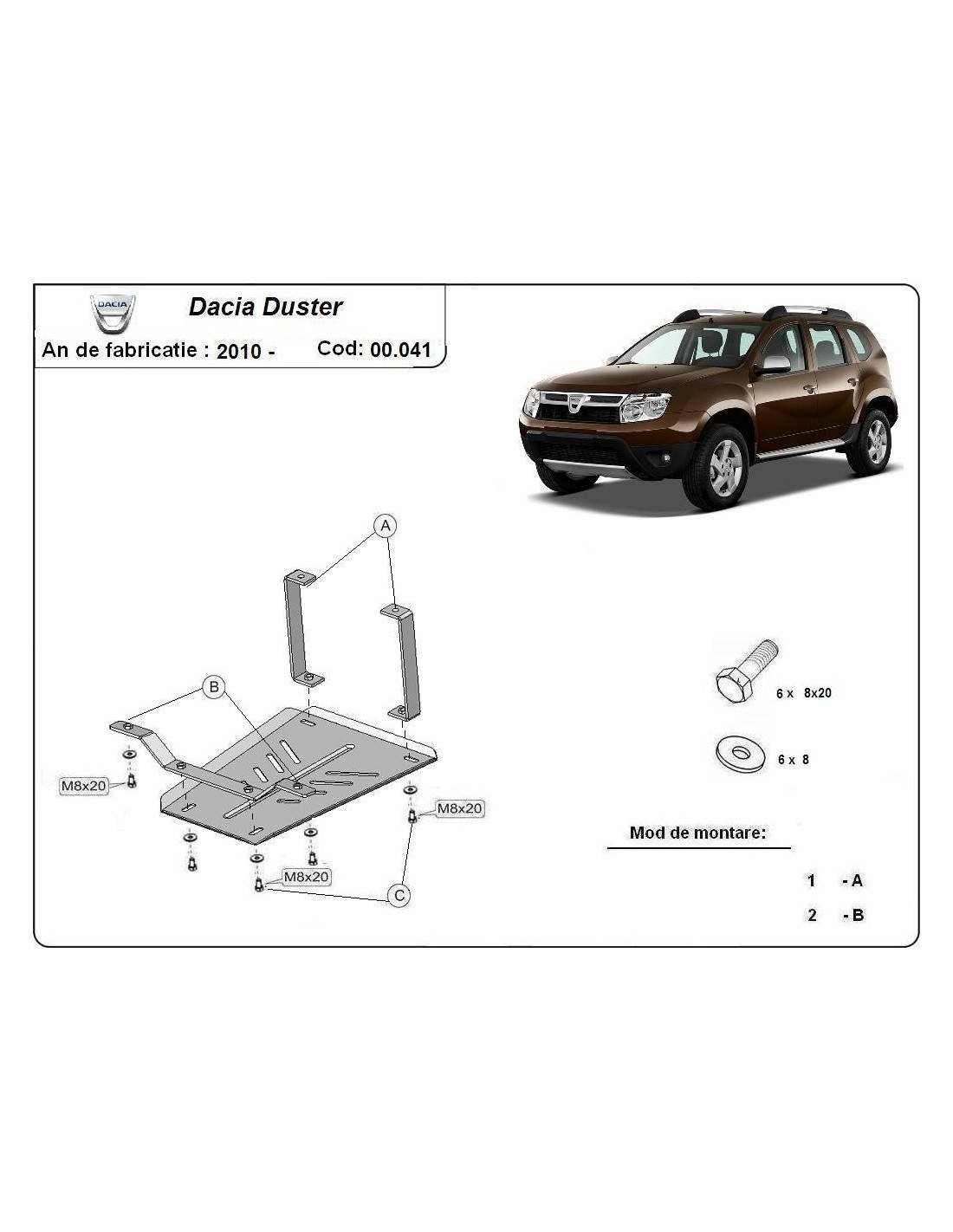 DACIA

Dacia Duster

An de fabricatie : 2010 -     Cod: 00.041

A

B

M8x20

M8x20

M8x20

C

6 x 8x20

6 x 8

Mod de montare:

1 - A

2 - B