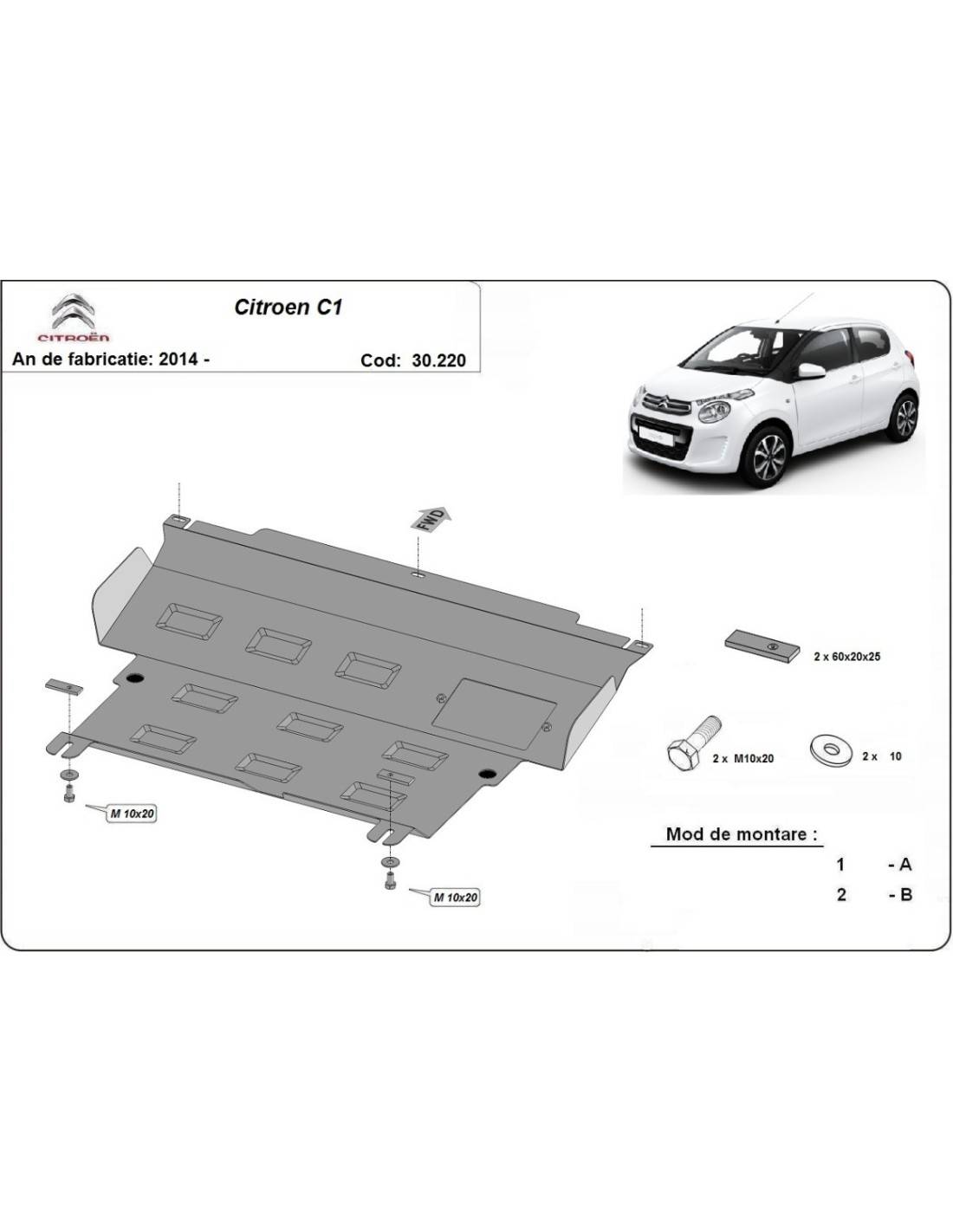 CITROËN

Citroen C1

An de fabricatie: 2014 -

Cod: 30.220

FWD

2 x 60x20x25

2 x M10x20

2 x 10

M 10x20

M 10x20

Mod de montare :

1 - A

2 - B