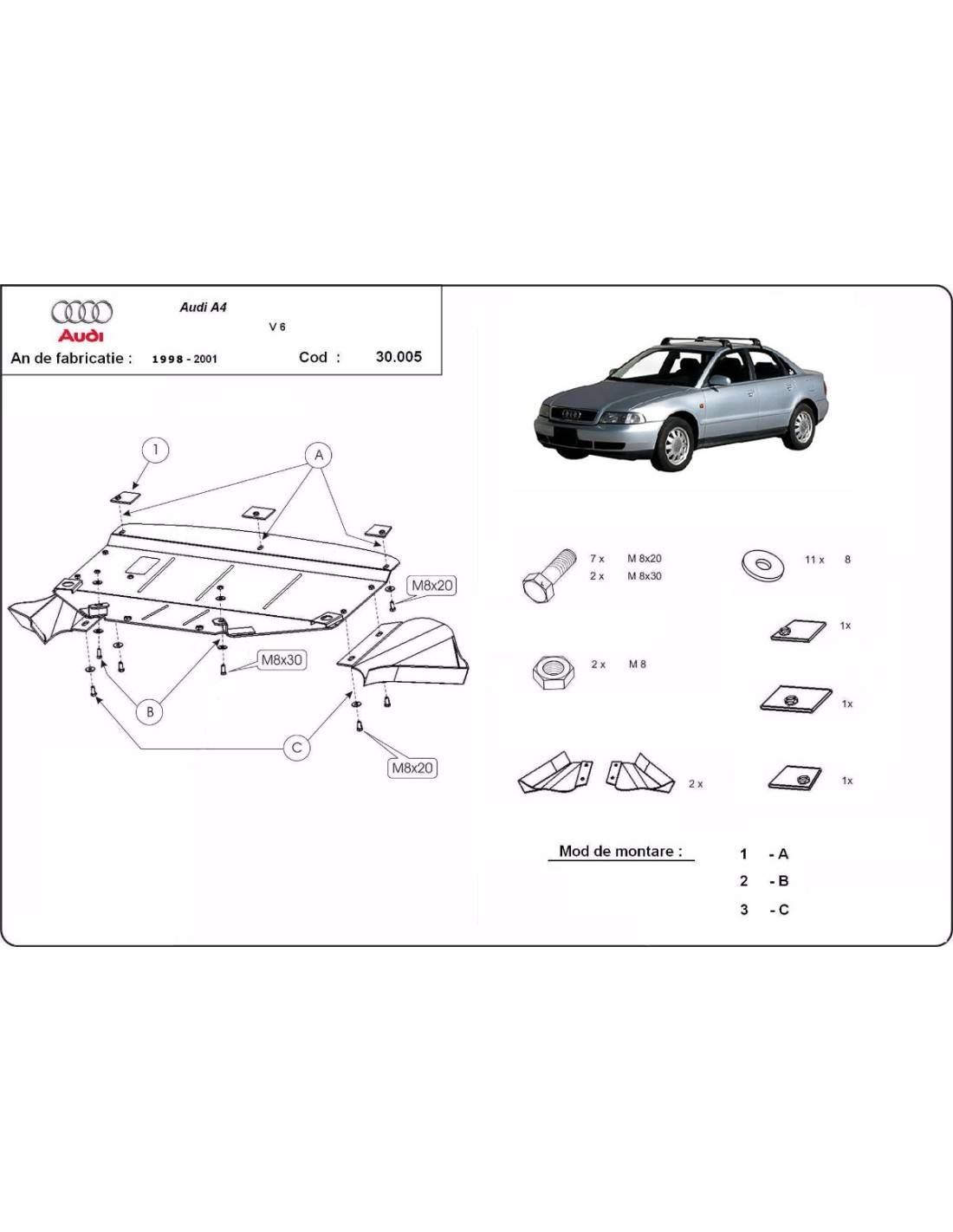 Audi

Audi A4

V 6

An de fabricatie : 1998 - 2001

Cod : 30.005

1

A

M8x20

M8x30

B

C

M8x20

7 x M 8x20
2 x M 8x30

11 x 8

1x

2 x M 8

1x

2 x

1x

Mod de montare :

1 - A
2 - B
3 - C